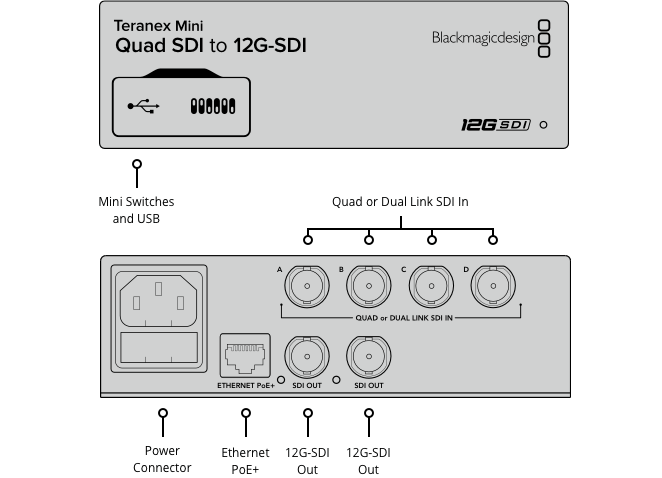 Teranex Mini
Quad SDI to 12G-SDI

Blackmagicdesign

12G SDI

Mini Switches and USB

Quad or Dual Link SDI In

A B C D

QUAD or DUAL LINK SDI IN

ETHERNET PoE+

SDI OUT

SDI OUT

Power Connector

Ethernet PoE+

12G-SDI Out

12G-SDI Out