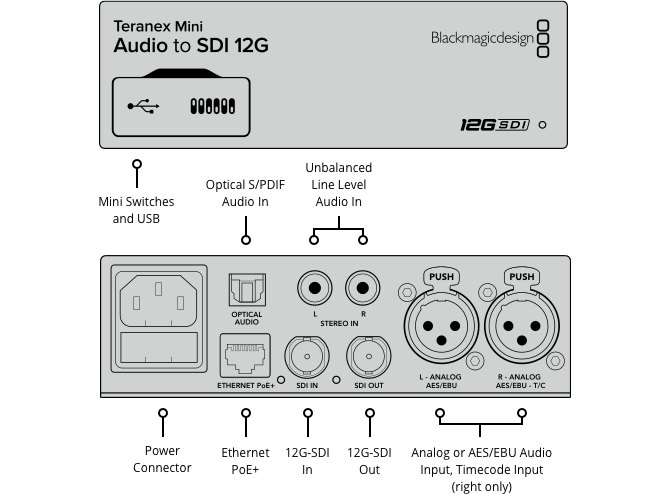 Teranex Mini
Audio to SDI 12G

Blackmagicdesign

12G SDI

Mini Switches and USB

Optical S/PDIF Audio In

Unbalanced Line Level Audio In

OPTICAL AUDIO

L

R

STEREO IN

PUSH

PUSH

ETHERNET PoE+

SDI IN

SDI OUT

L - ANALOG AES/EBU

R - ANALOG AES/EBU - T/C

Power Connector

Ethernet PoE+

12G-SDI In

12G-SDI Out

Analog or AES/EBU Audio Input, Timecode Input (right only)