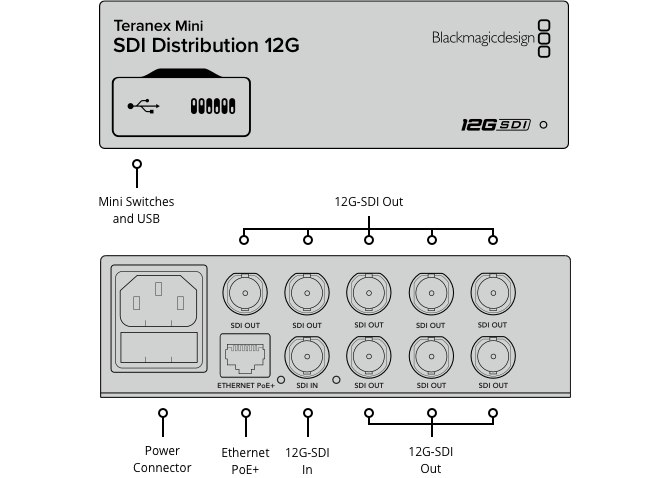 Teranex Mini
SDI Distribution 12G

Blackmagicdesign

12G SDI

Mini Switches and USB

12G-SDI Out

SDI OUT
SDI OUT
SDI OUT
SDI OUT
SDI OUT

ETHERNET PoE+
SDI IN
SDI OUT
SDI OUT
SDI OUT

Power Connector

Ethernet PoE+

12G-SDI In

12G-SDI Out